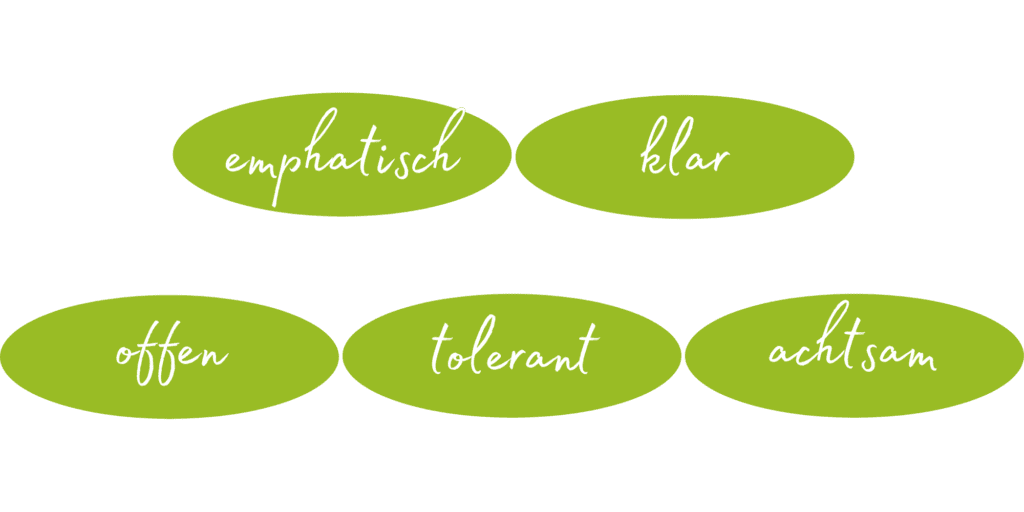 emphatisch

klar

offen

tolerant

achtsam